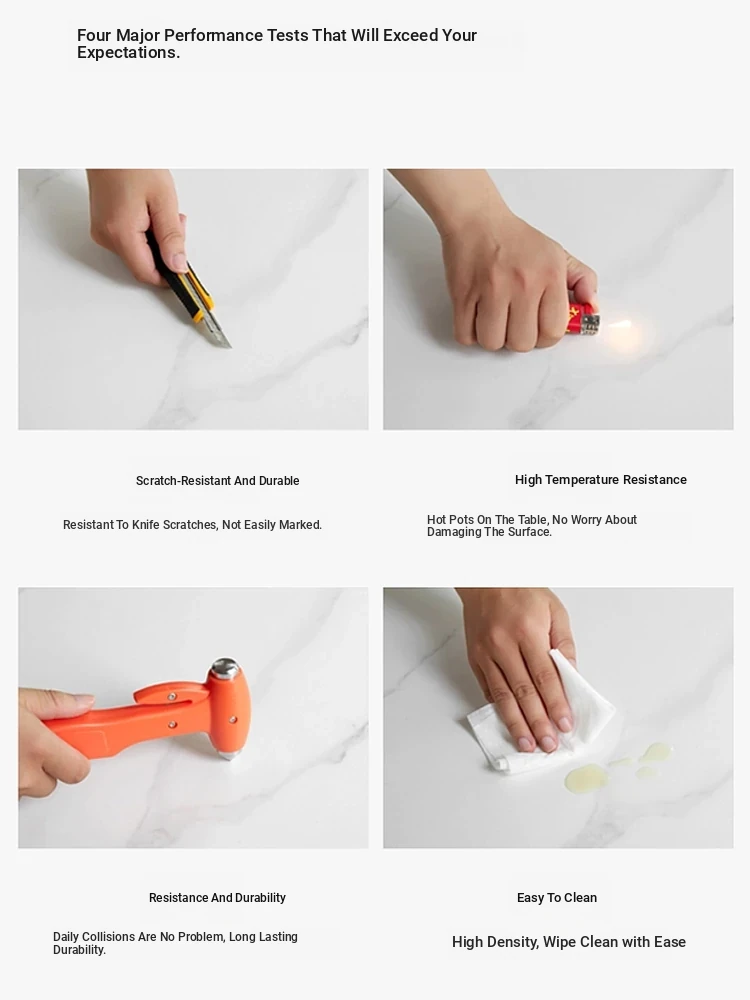 Four Major Performance Tests That Will Exceed Your Expectations.

Scratch-Resistant And Durable

Resistant To Knife Scratches, Not Easily Marked.

High Temperature Resistance

Hot Pots On The Table, No Worry About Damaging The Surface.

Resistance And Durability

Daily Collisions Are No Problem, Long Lasting Durability.

Easy To Clean

High Density, Wipe Clean with Ease