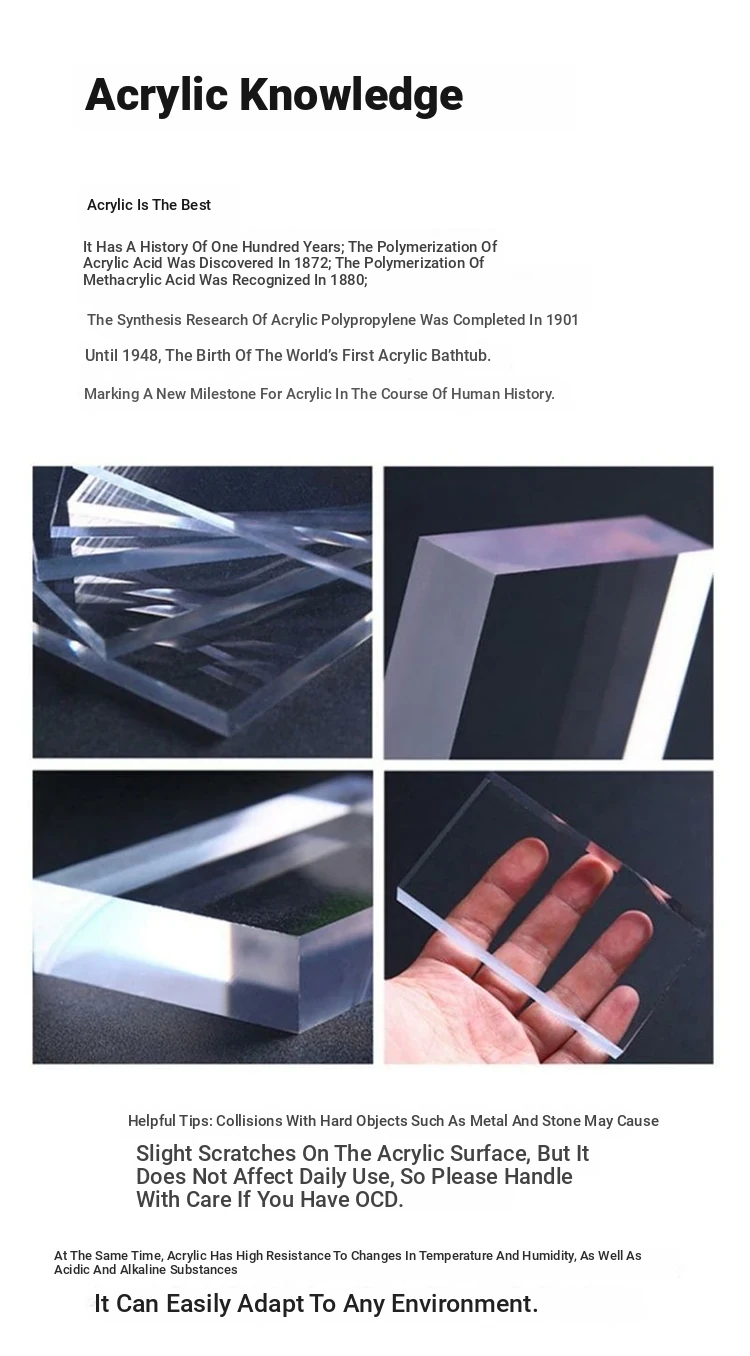 Acrylic Knowledge

Acrylic Is The Best

It Has A History Of One Hundred Years; The Polymerization Of Acrylic Acid Was Discovered In 1872; The Polymerization Of Methacrylic Acid Was Recognized In 1880;

The Synthesis Research Of Acrylic Polypropylene Was Completed In 1901

Until 1948, The Birth Of The World's First Acrylic Bathtub.

Marking A New Milestone For Acrylic In The Course Of Human History.

Helpful Tips: Collisions With Hard Objects Such As Metal And Stone May Cause

Slight Scratches On The Acrylic Surface, But It Does Not Affect Daily Use, So Please Handle With Care If You Have OCD.

At The Same Time, Acrylic Has High Resistance To Changes In Temperature And Humidity, As Well As Acidic And Alkaline Substances

It Can Easily Adapt To Any Environment.