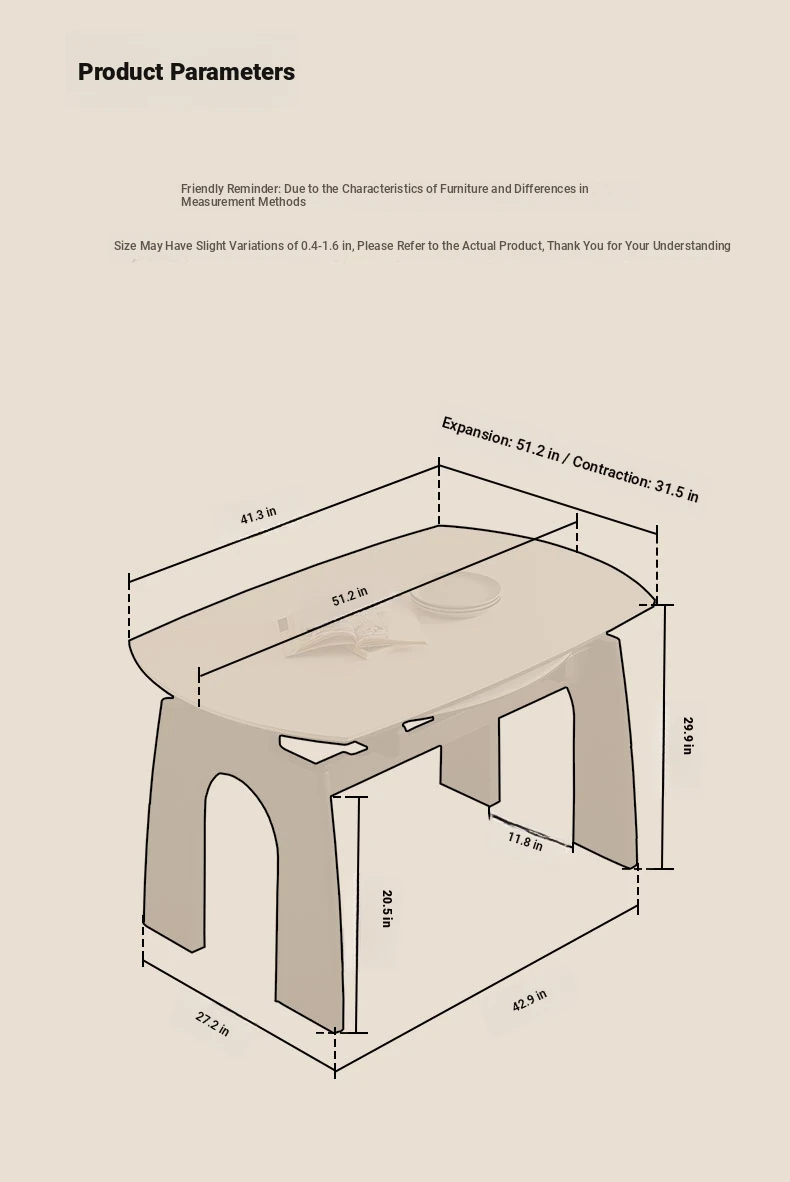 Product Parameters

Friendly Reminder: Due to the Characteristics of Furniture and Differences in Measurement Methods

Size May Have Slight Variations of 0.4-1.6 in, Please Refer to the Actual Product, Thank You for Your Understanding

Expansion: 51.2 in / Contraction: 31.5 in

41.3 in

51.2 in

29.9 in

11.8 in

20.5 in

27.2 in

42.9 in