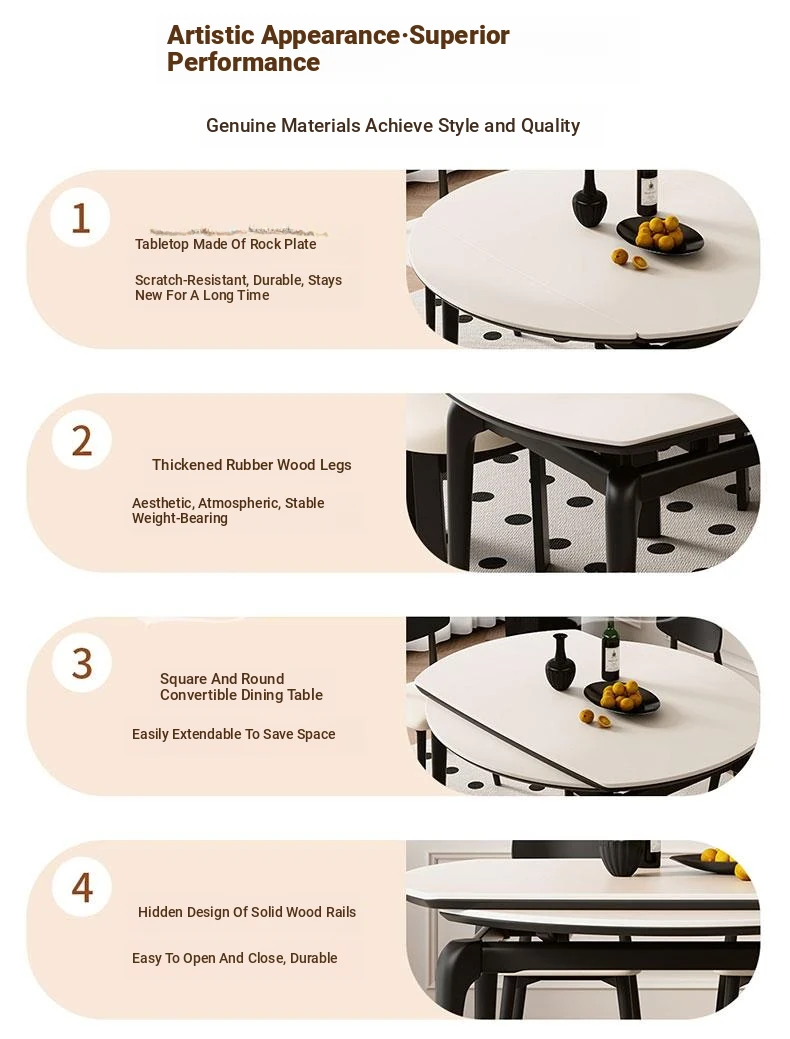 Artistic Appearance·Superior Performance

Genuine Materials Achieve Style and Quality

1

Tabletop Made Of Rock Plate

Scratch-Resistant, Durable, Stays New For A Long Time

2

Thickened Rubber Wood Legs

Aesthetic, Atmospheric, Stable Weight-Bearing

3

Square And Round Convertible Dining Table

Easily Extendable To Save Space

4

Hidden Design Of Solid Wood Rails

Easy To Open And Close, Durable