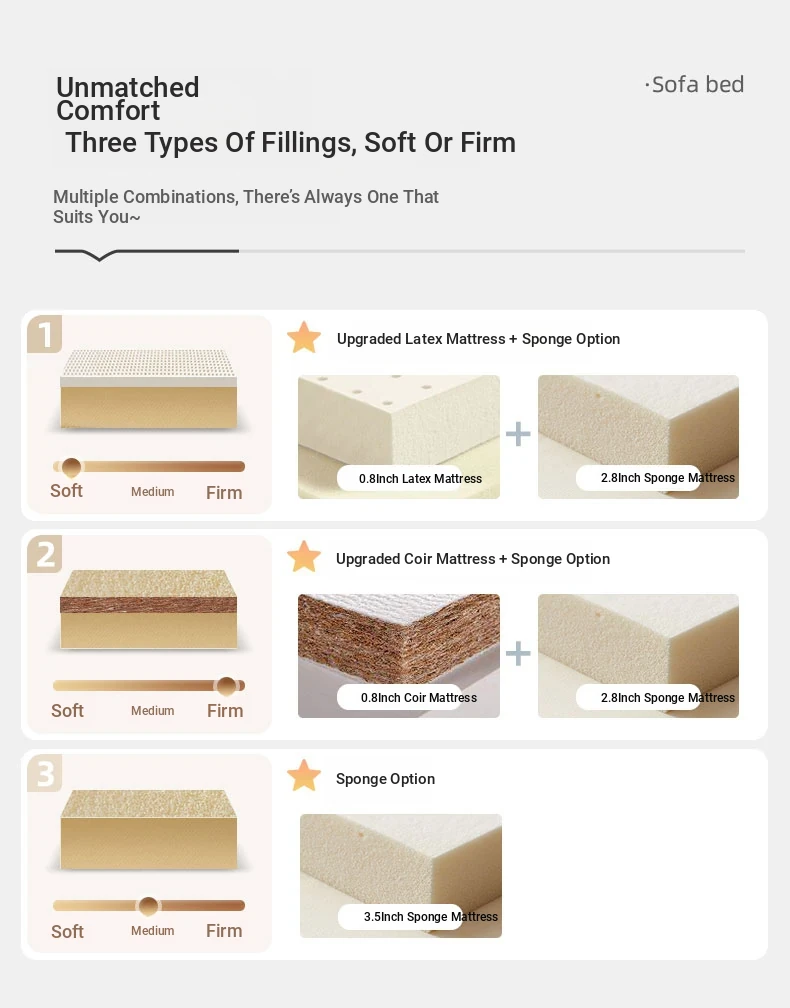 Unmatched Comfort

·Sofa bed

Three Types Of Fillings, Soft Or Firm

Multiple Combinations, There's Always One That Suits You~

1

Soft Medium Firm

Upgraded Latex Mattress + Sponge Option

0.8Inch Latex Mattress

+

2.8Inch Sponge Mattress

2

Soft Medium Firm

Upgraded Coir Mattress + Sponge Option

0.8Inch Coir Mattress

+

2.8Inch Sponge Mattress

3

Soft Medium Firm

Sponge Option

3.5Inch Sponge Mattress