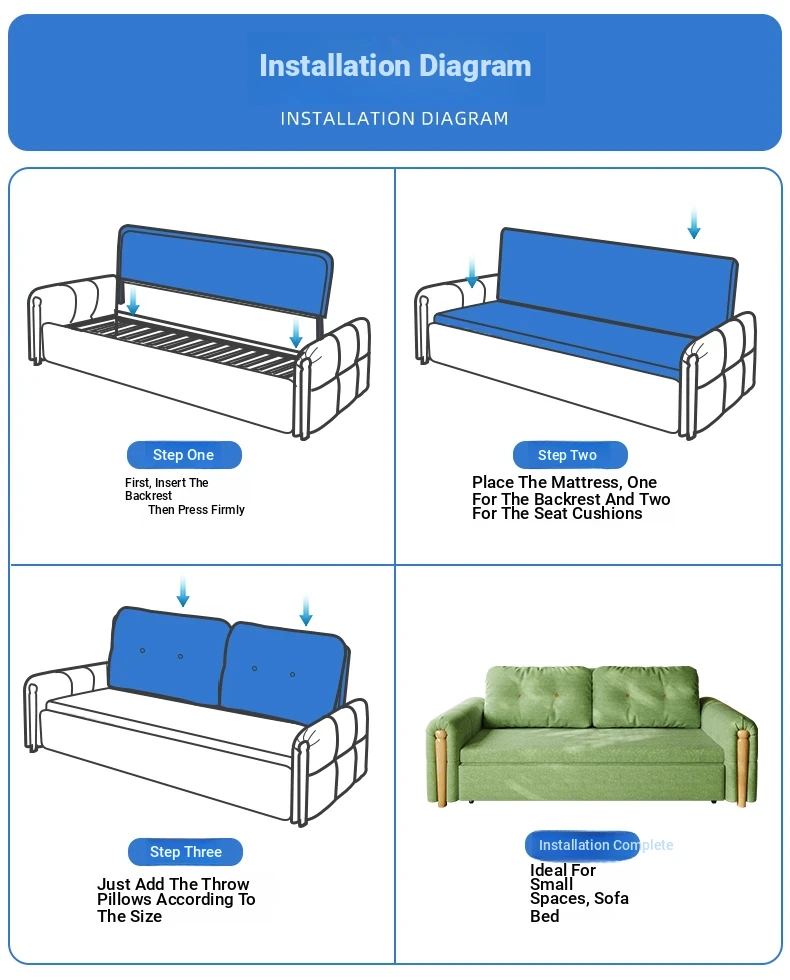 Installation Diagram

INSTALLATION DIAGRAM

Step One

First, Insert The Backrest
Then Press Firmly

Step Two

Place The Mattress, One For The Backrest And Two For The Seat Cushions

Step Three

Just Add The Throw Pillows According To The Size

Installation Complete

Ideal For Small Spaces, Sofa Bed