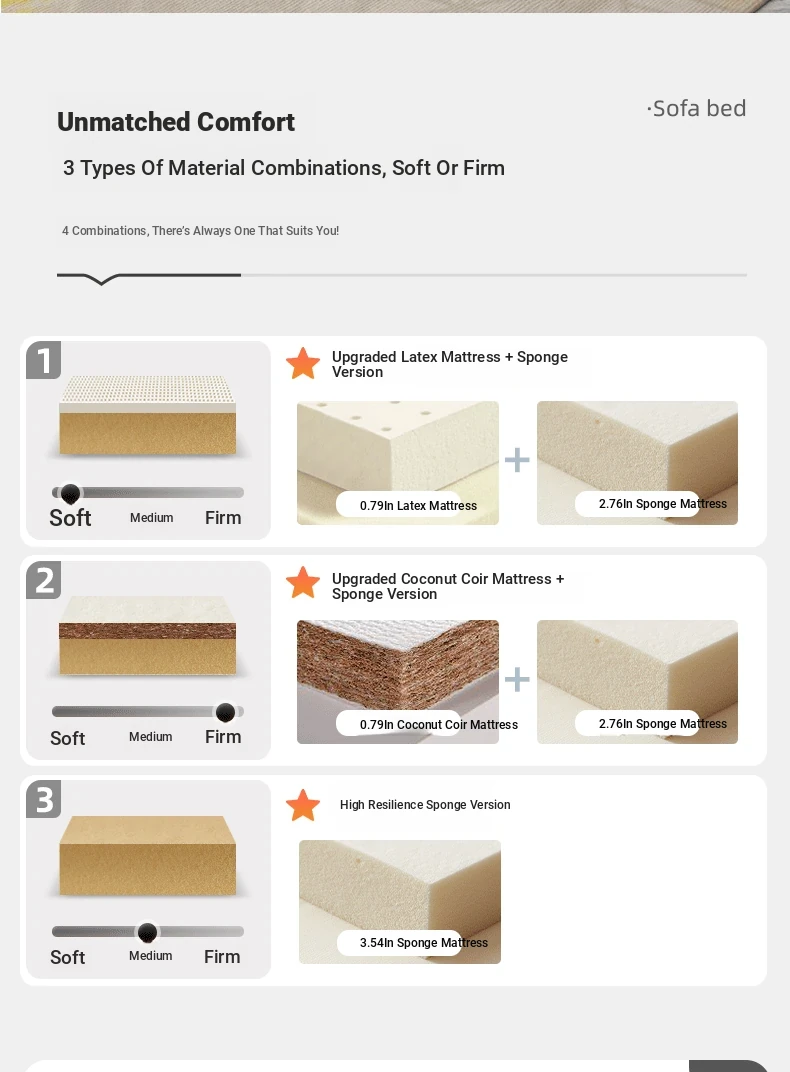 Unmatched Comfort

·Sofa bed

3 Types Of Material Combinations, Soft Or Firm

4 Combinations, There's Always One That Suits You!

1

Soft Medium Firm

Upgraded Latex Mattress + Sponge Version

0.79In Latex Mattress

+

2.76In Sponge Mattress

2

Soft Medium Firm

Upgraded Coconut Coir Mattress + Sponge Version

0.79In Coconut Coir Mattress

+

2.76In Sponge Mattress

3

Soft Medium Firm

High Resilience Sponge Version

3.54In Sponge Mattress