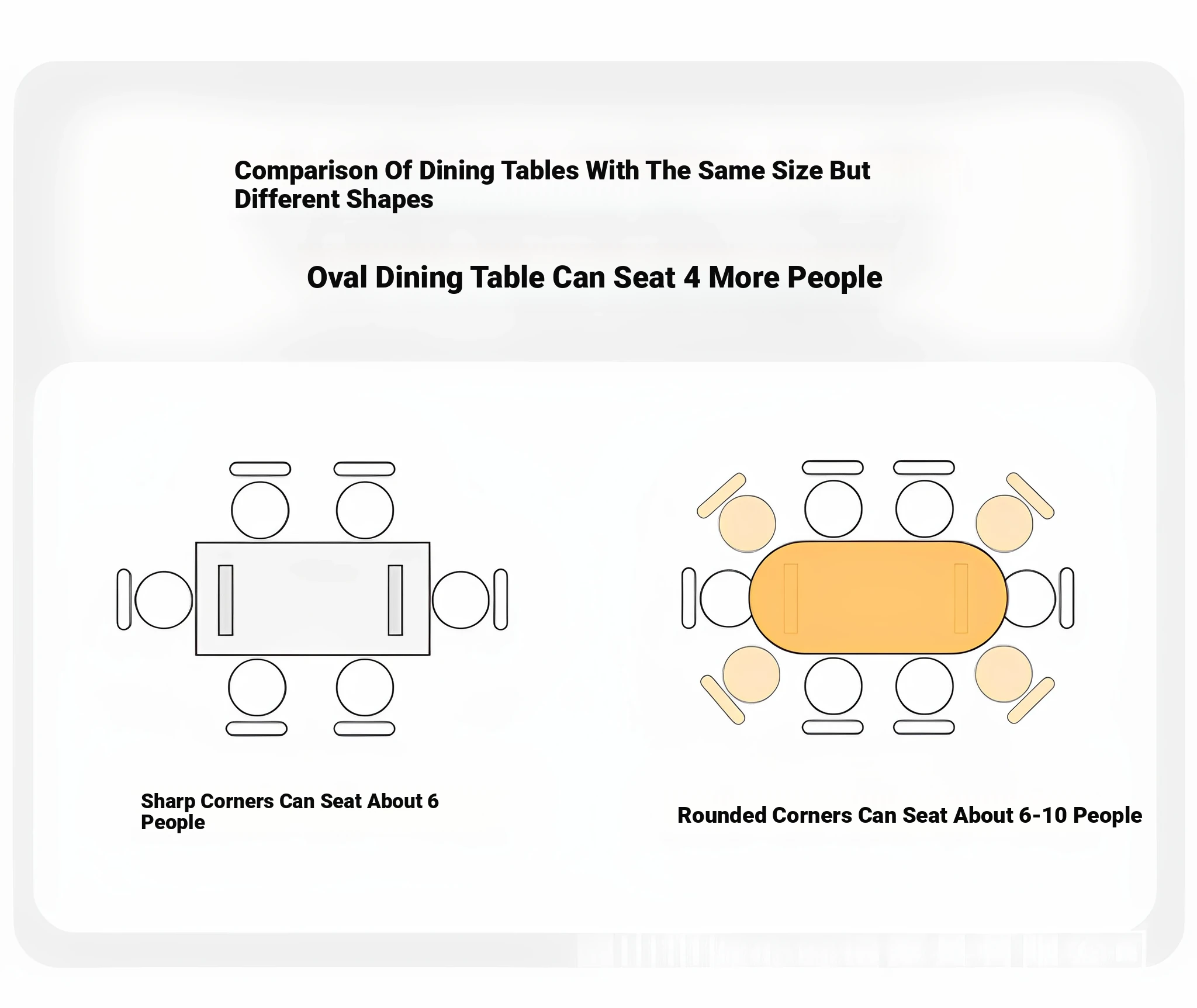 Comparison Of Dining Tables With The Same Size But Different Shapes

Oval Dining Table Can Seat 4 More People

Sharp Corners Can Seat About 6 People

Rounded Corners Can Seat About 6-10 People