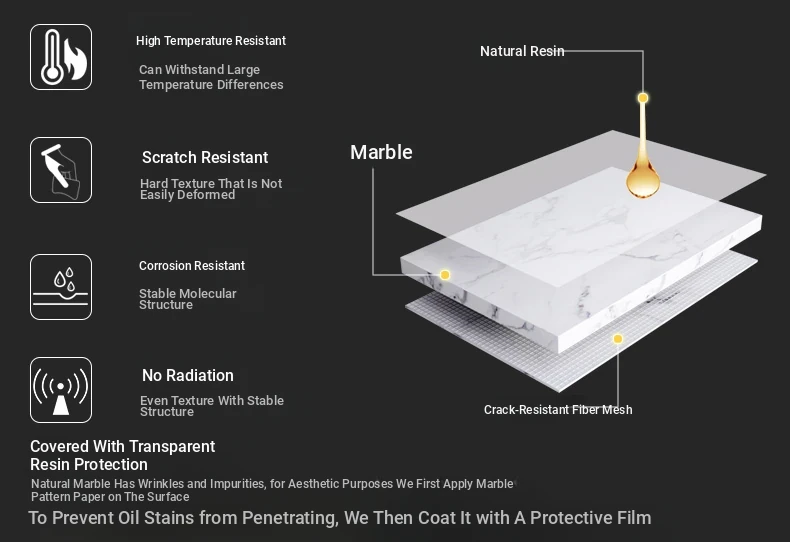 High Temperature Resistant

Can Withstand Large Temperature Differences

Scratch Resistant

Hard Texture That Is Not Easily Deformed

Corrosion Resistant

Stable Molecular Structure

No Radiation

Even Texture With Stable Structure

Natural Resin

Marble

Crack-Resistant Fiber Mesh

Covered With Transparent Resin Protection

Natural Marble Has Wrinkles and Impurities, for Aesthetic Purposes We First Apply Marble Pattern Paper on The Surface

To Prevent Oil Stains from Penetrating, We Then Coat It with A Protective Film