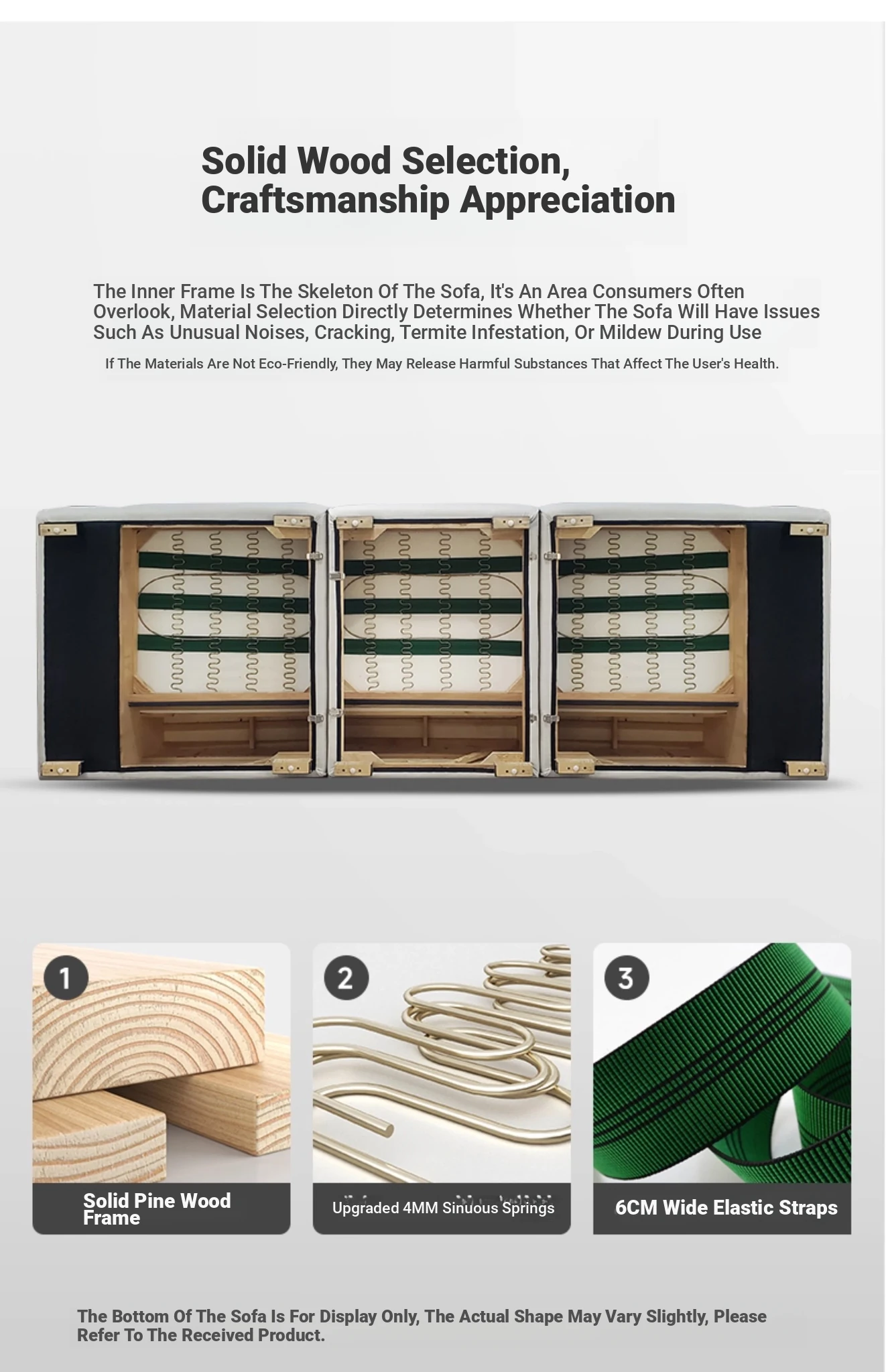 Solid Wood Selection, Craftsmanship Appreciation

The Inner Frame Is The Skeleton Of The Sofa, It's An Area Consumers Often Overlook, Material Selection Directly Determines Whether The Sofa Will Have Issues Such As Unusual Noises, Cracking, Termite Infestation, Or Mildew During Use

If The Materials Are Not Eco-Friendly, They May Release Harmful Substances That Affect The User's Health.

1

Solid Pine Wood Frame

2

Upgraded 4MM Sinuous Springs

3

6CM Wide Elastic Straps

The Bottom Of The Sofa Is For Display Only, The Actual Shape May Vary Slightly, Please Refer To The Received Product.