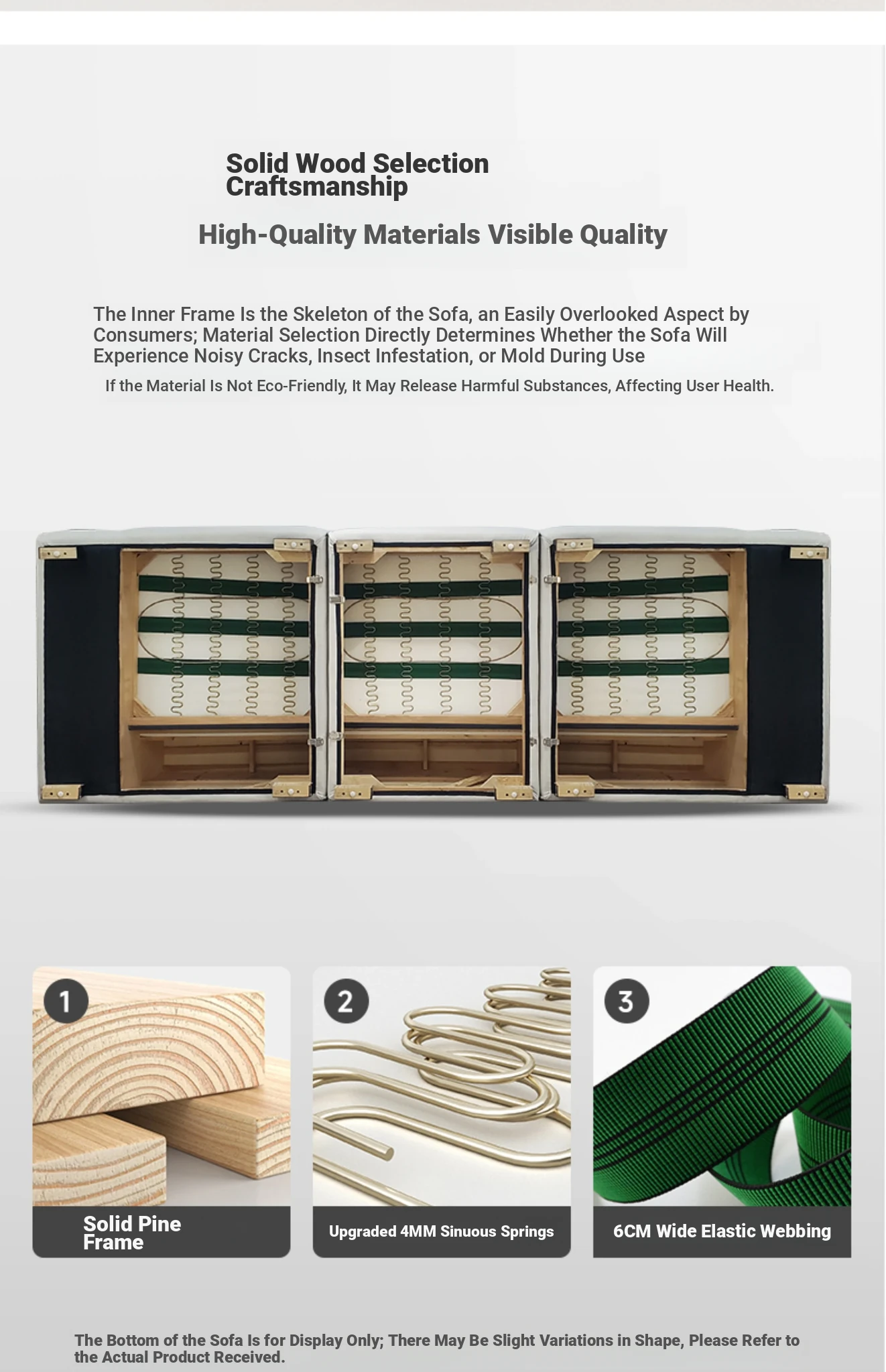 Solid Wood Selection Craftsmanship

High-Quality Materials Visible Quality

The Inner Frame Is the Skeleton of the Sofa, an Easily Overlooked Aspect by Consumers; Material Selection Directly Determines Whether the Sofa Will Experience Noisy Cracks, Insect Infestation, or Mold During Use

If the Material Is Not Eco-Friendly, It May Release Harmful Substances, Affecting User Health.

1
Solid Pine Frame

2
Upgraded 4MM Sinuous Springs

3
6CM Wide Elastic Webbing

The Bottom of the Sofa Is for Display Only; There May Be Slight Variations in Shape, Please Refer to the Actual Product Received.