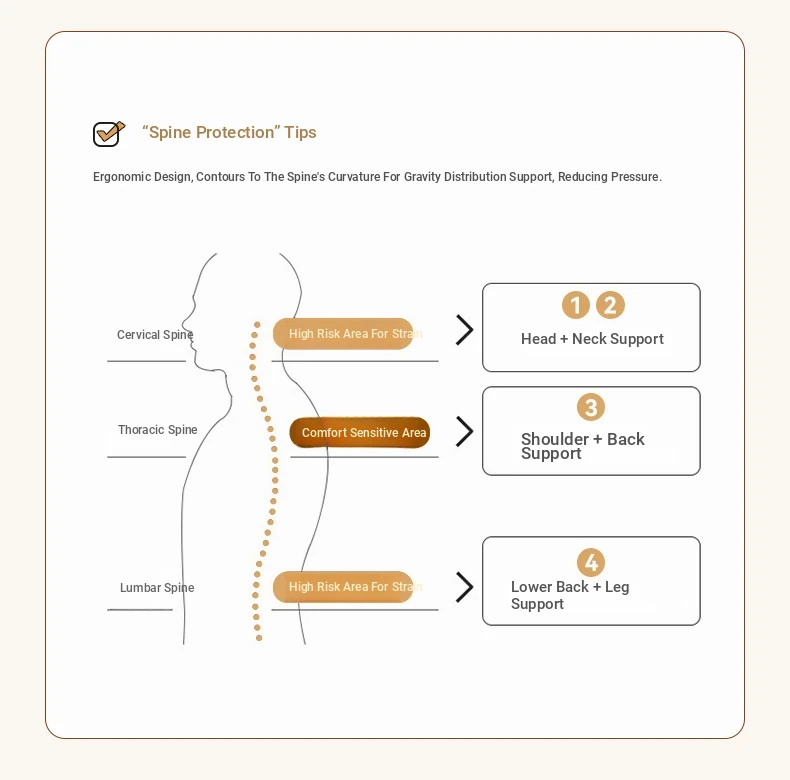 “Spine Protection” Tips

Ergonomic Design, Contours To The Spine's Curvature For Gravity Distribution Support, Reducing Pressure.

Cervical Spine

High Risk Area For Strain

1 2

Head + Neck Support

Thoracic Spine

Comfort Sensitive Area

3

Shoulder + Back Support

Lumbar Spine

High Risk Area For Strain

4

Lower Back + Leg Support