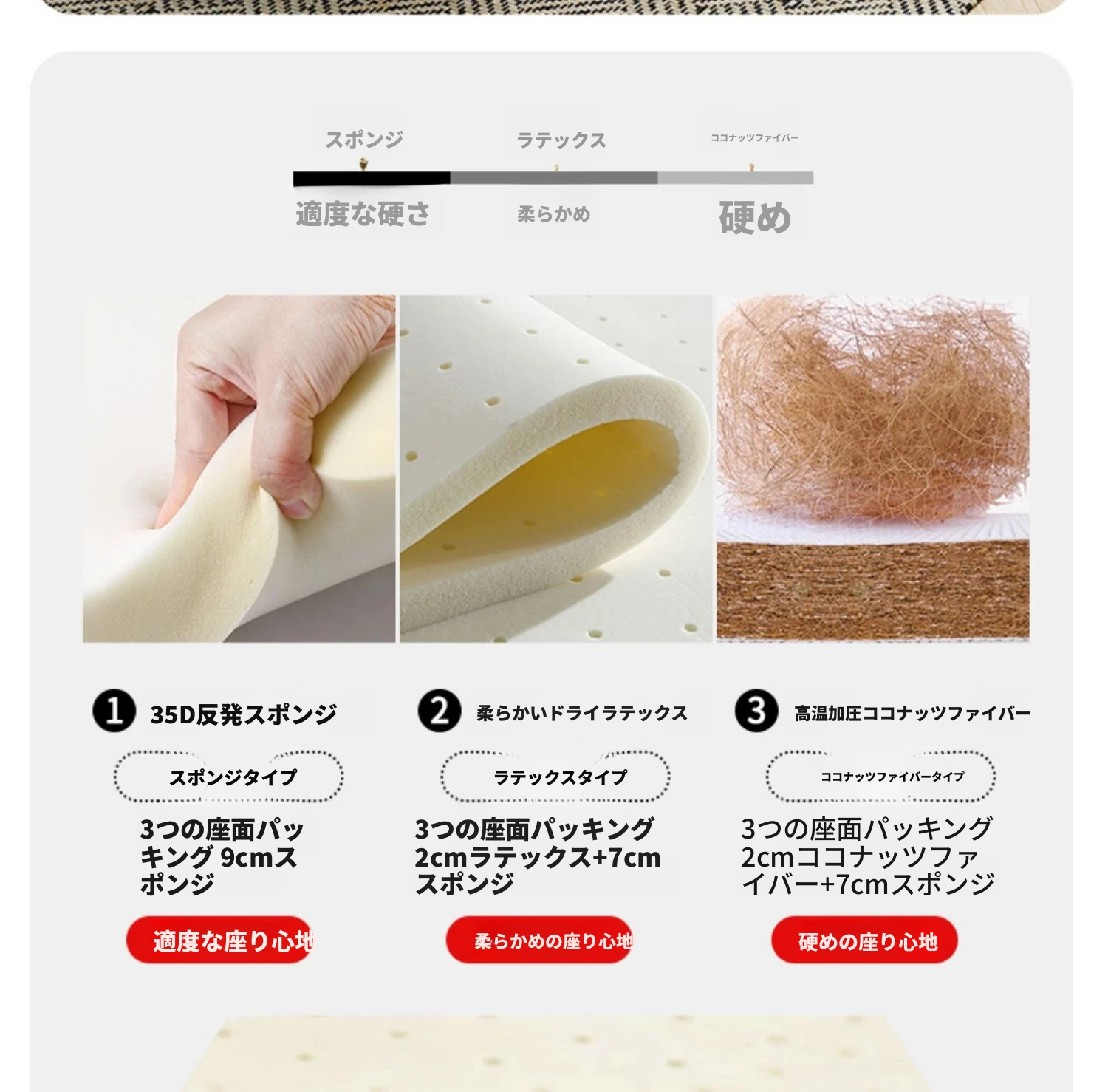 スポンジ
ラテックス
ココナッツファイバー

適度な硬さ
柔らかめ
硬め

1 35D反発スポンジ
スポンジタイプ
3つの座面パッキング 9cmスポンジ
適度な座り心地

2 柔らかいドライラテックス
ラテックスタイプ
3つの座面パッキング 2cmラテックス+7cmスポンジ
柔らかめの座り心地

3 高温加圧ココナッツファイバー
ココナッツファイバータイプ
3つの座面パッキング 2cmココナッツファイバー+7cmスポンジ
硬めの座り心地