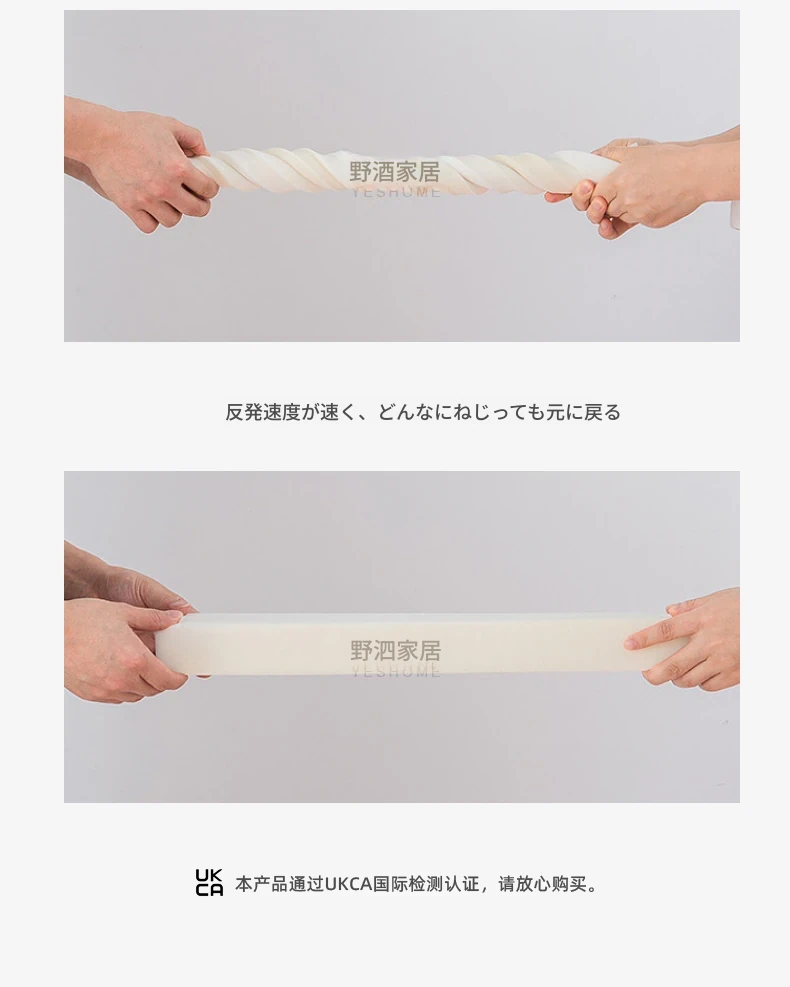 野酒家居
YESHOME

反発速度が速く、どんなにねじっても元に戻る

野酒家居
YESHOME

UK CA 本产品通过UKCA国际检测认证，请放心购买。