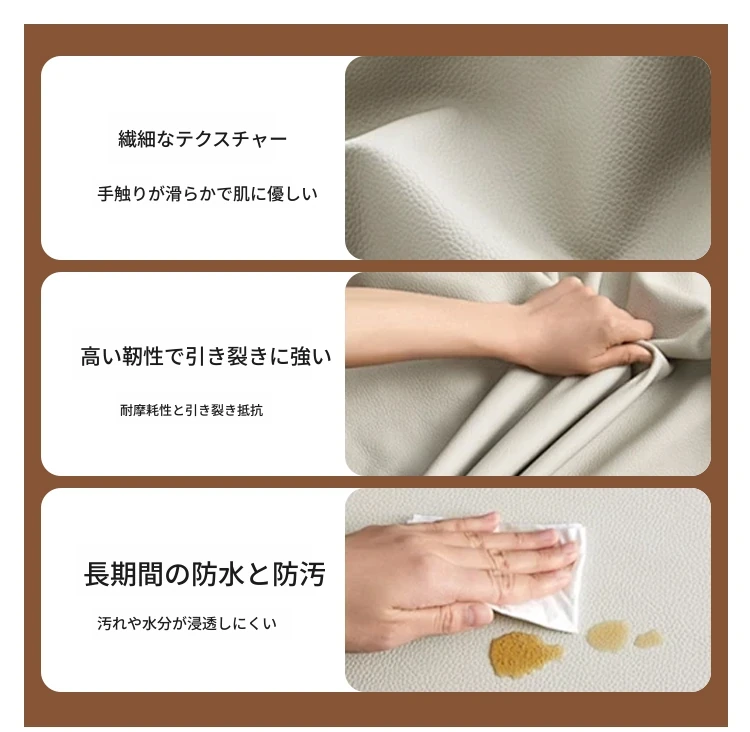 繊細なテクスチャー

手触りが滑らかで肌に優しい

高い靭性で引き裂きに強い

耐摩耗性と引き裂き抵抗

長期間の防水と防汚

汚れや水分が浸透しにくい