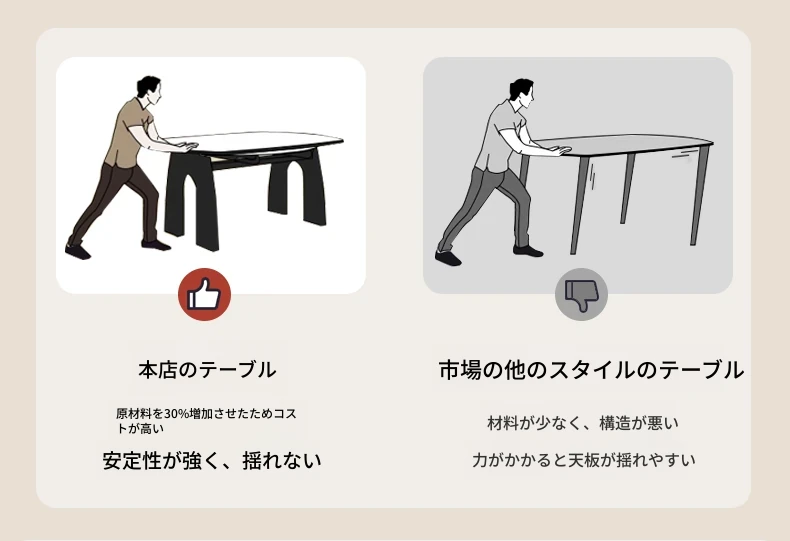 本店のテーブル

原材料を30%増加させたためコストが高い

安定性が強く、揺れない

市場の他のスタイルのテーブル

材料が少なく、構造が悪い

力がかかると天板が揺れやすい