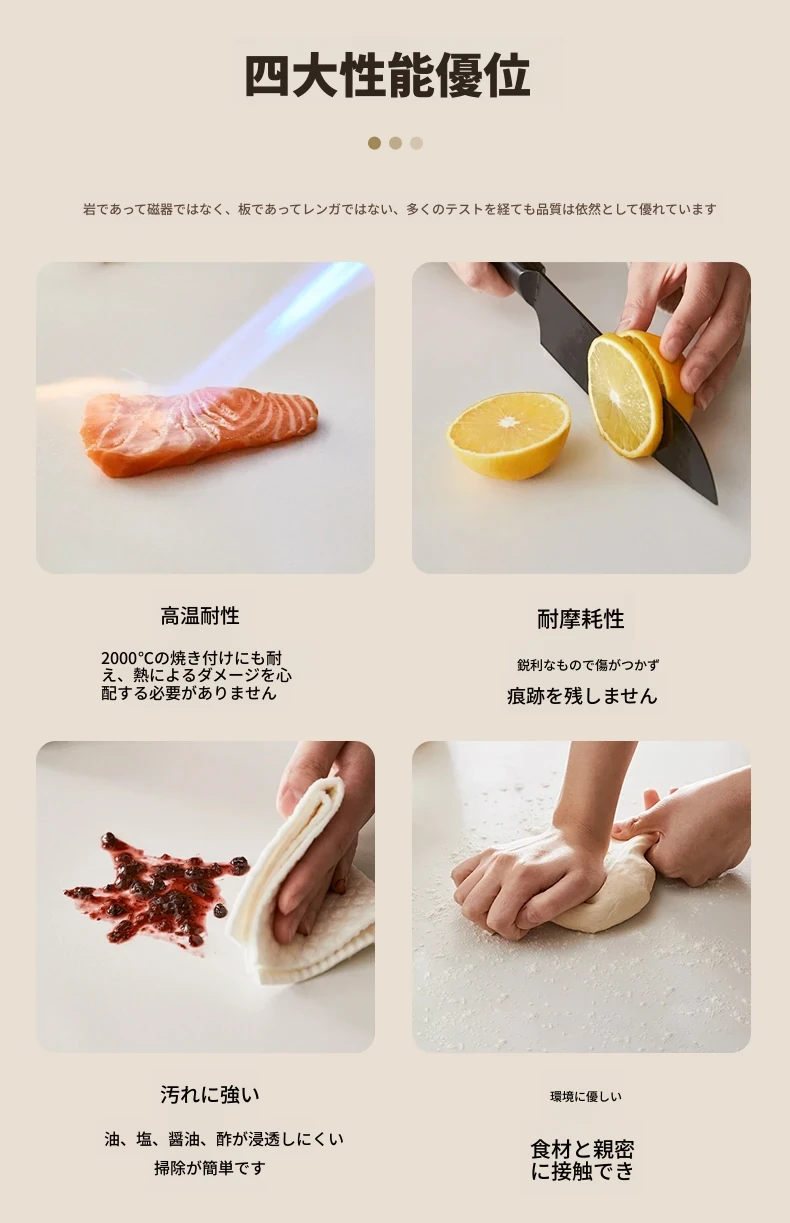 四大性能優位

岩であって磁器ではなく、板であってレンガではない、多くのテストを経ても品質は依然として優れています

高温耐性

2000℃の焼き付けにも耐え、熱によるダメージを心配する必要がありません

耐摩耗性

鋭利なもので傷がつかず

痕跡を残しません

汚れに強い

油、塩、醤油、酢が浸透しにくい
掃除が簡単です

環境に優しい

食材と親密に接触でき