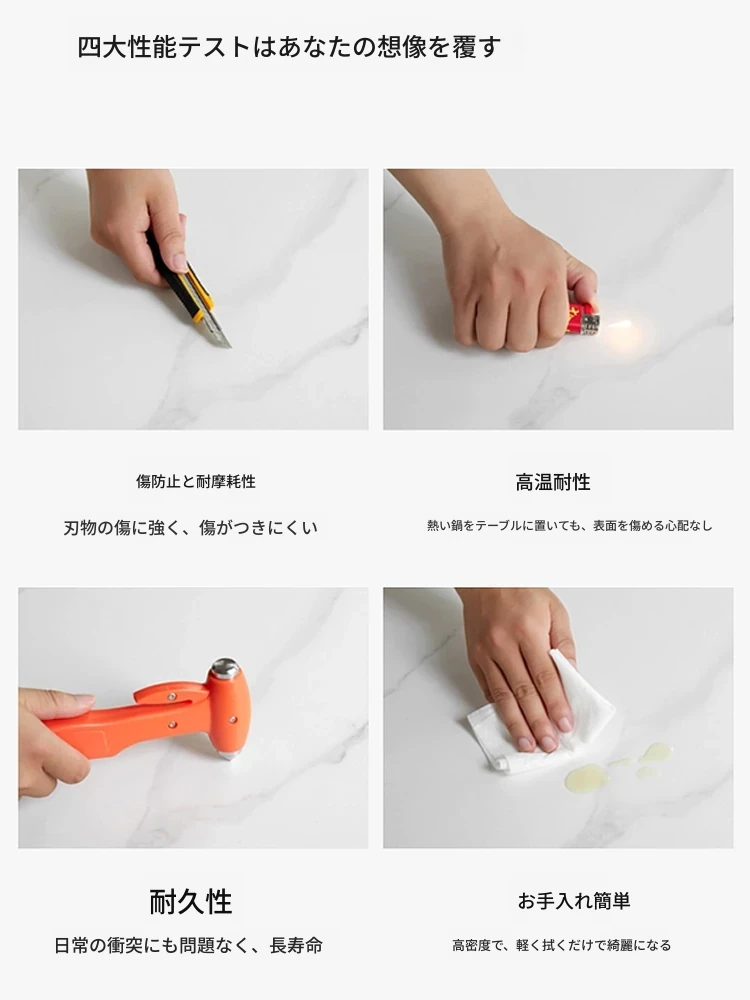 四大性能テストはあなたの想像を覆す

傷防止と耐摩耗性

刃物の傷に強く、傷がつきにくい

高温耐性

熱い鍋をテーブルに置いても、表面を傷める心配なし

耐久性

日常の衝突にも問題なく、長寿命

お手入れ簡単

高密度で、軽く拭くだけで綺麗になる