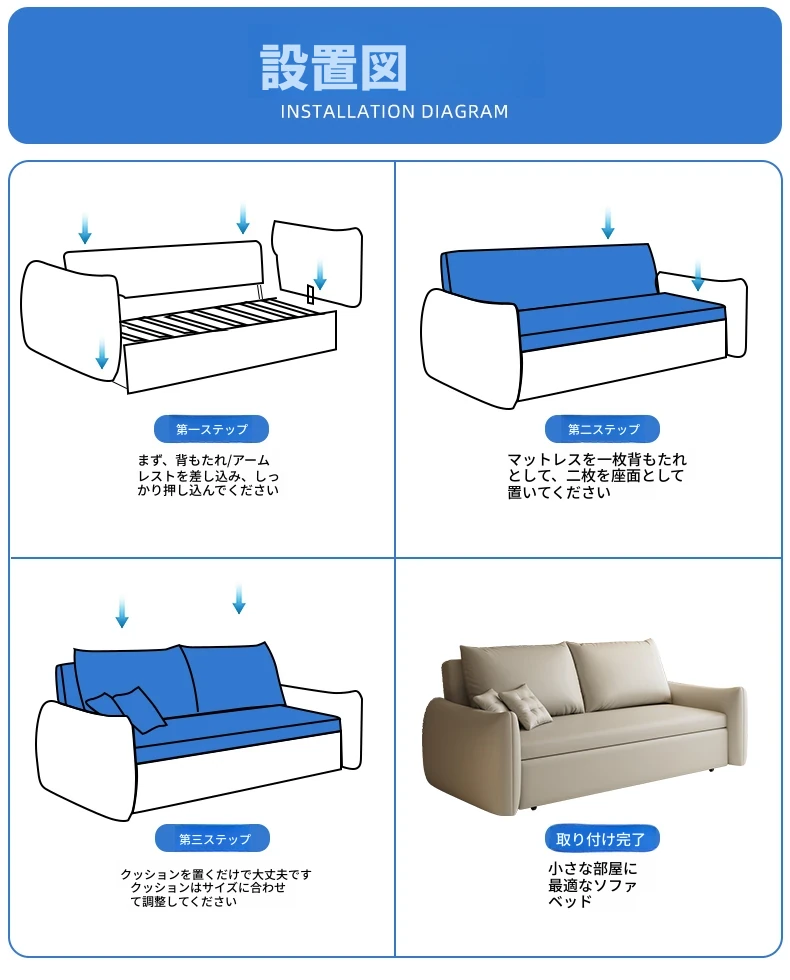 設置図
INSTALLATION DIAGRAM

第一ステップ

まず、背もたれ/アームレストを差し込み、しっかり押し込んでください

第二ステップ

マットレスを一枚背もたれとして、二枚を座面として置いてください

第三ステップ

クッションを置くだけで大丈夫です
クッションはサイズに合わせて調整してください

取り付け完了

小さな部屋に最適なソファベッド