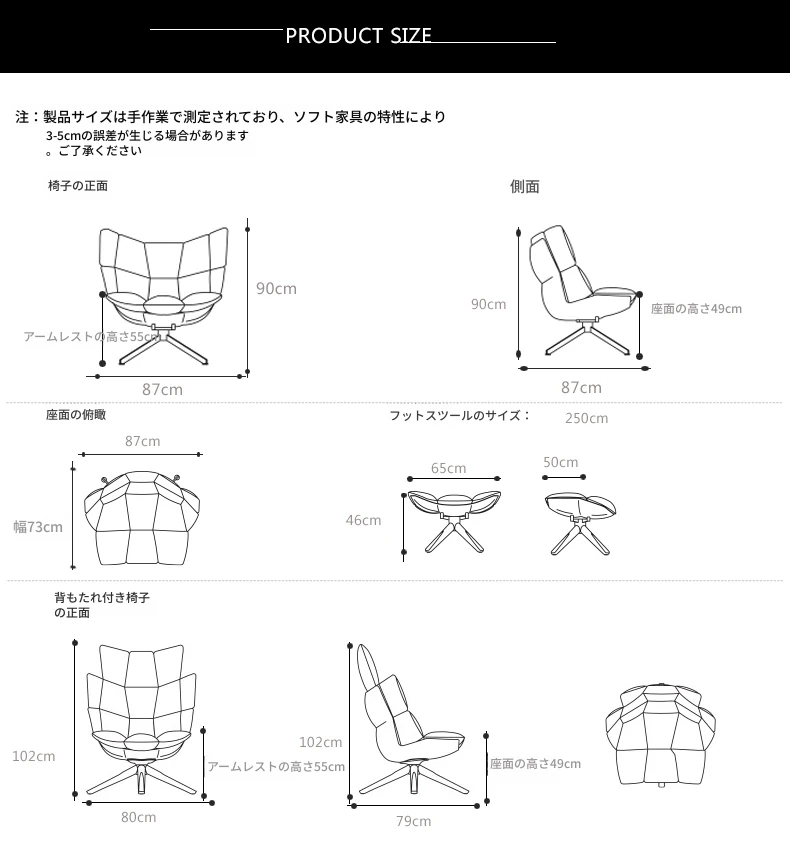 PRODUCT SIZE

注：製品サイズは手作業で測定されており、ソフト家具の特性により 3-5cmの誤差が生じる場合があります 。ご了承ください

椅子の正面

90cm

アームレストの高さ55cm

87cm

側面

90cm

座面の高さ49cm

87cm

座面の俯瞰

87cm

幅73cm

フットスツールのサイズ：

250cm

65cm

50cm

46cm

背もたれ付き椅子の正面

102cm

アームレストの高さ55cm

80cm

102cm

座面の高さ49cm

79cm