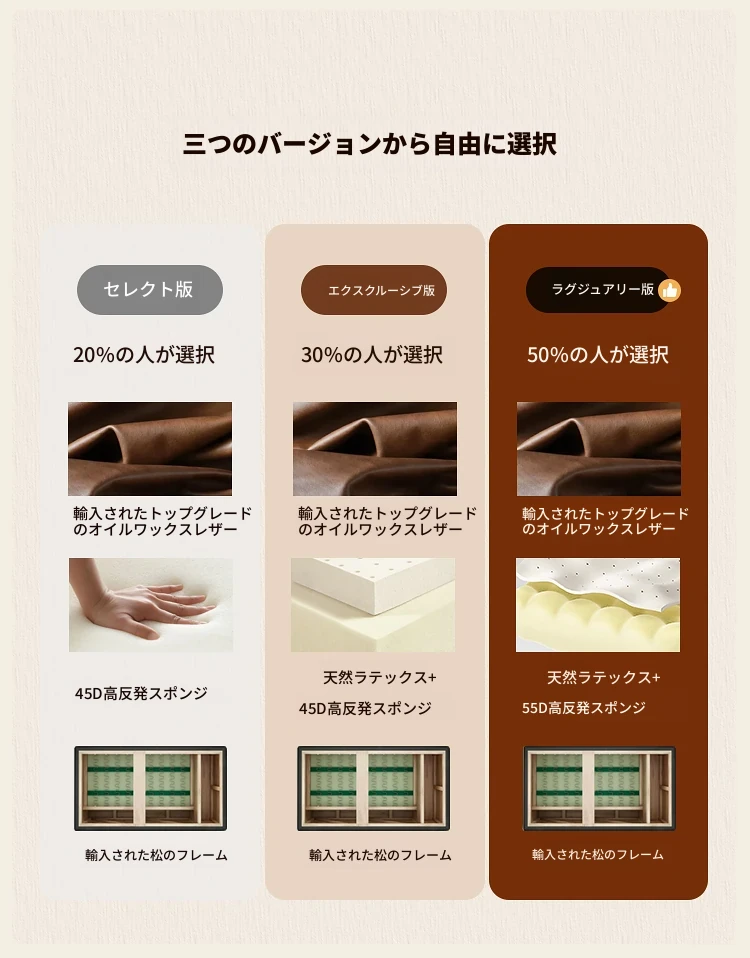 三つのバージョンから自由に選択

セレクト版

20%の人が選択

輸入されたトップグレードのオイルワックスレザー

45D高反発スポンジ

輸入された松のフレーム

エクスクルーシブ版

30%の人が選択

輸入されたトップグレードのオイルワックスレザー

天然ラテックス+
45D高反発スポンジ

輸入された松のフレーム

ラグジュアリー版

50%の人が選択

輸入されたトップグレードのオイルワックスレザー

天然ラテックス+
55D高反発スポンジ

輸入された松のフレーム