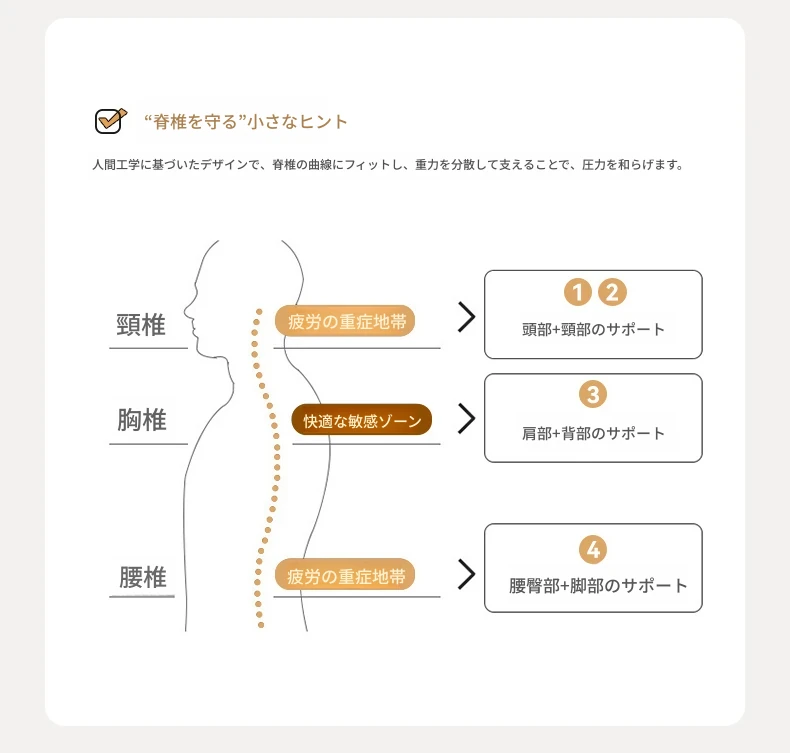 “脊椎を守る”小さなヒント

人間工学に基づいたデザインで、脊椎の曲線にフィットし、重力を分散して支えることで、圧力を和らげます。

頸椎

疲労の重症地帯

1 2
頭部+頸部のサポート

胸椎

快適な敏感ゾーン

3
肩部+背部のサポート

腰椎

疲労の重症地帯

4
腰臀部+脚部のサポート