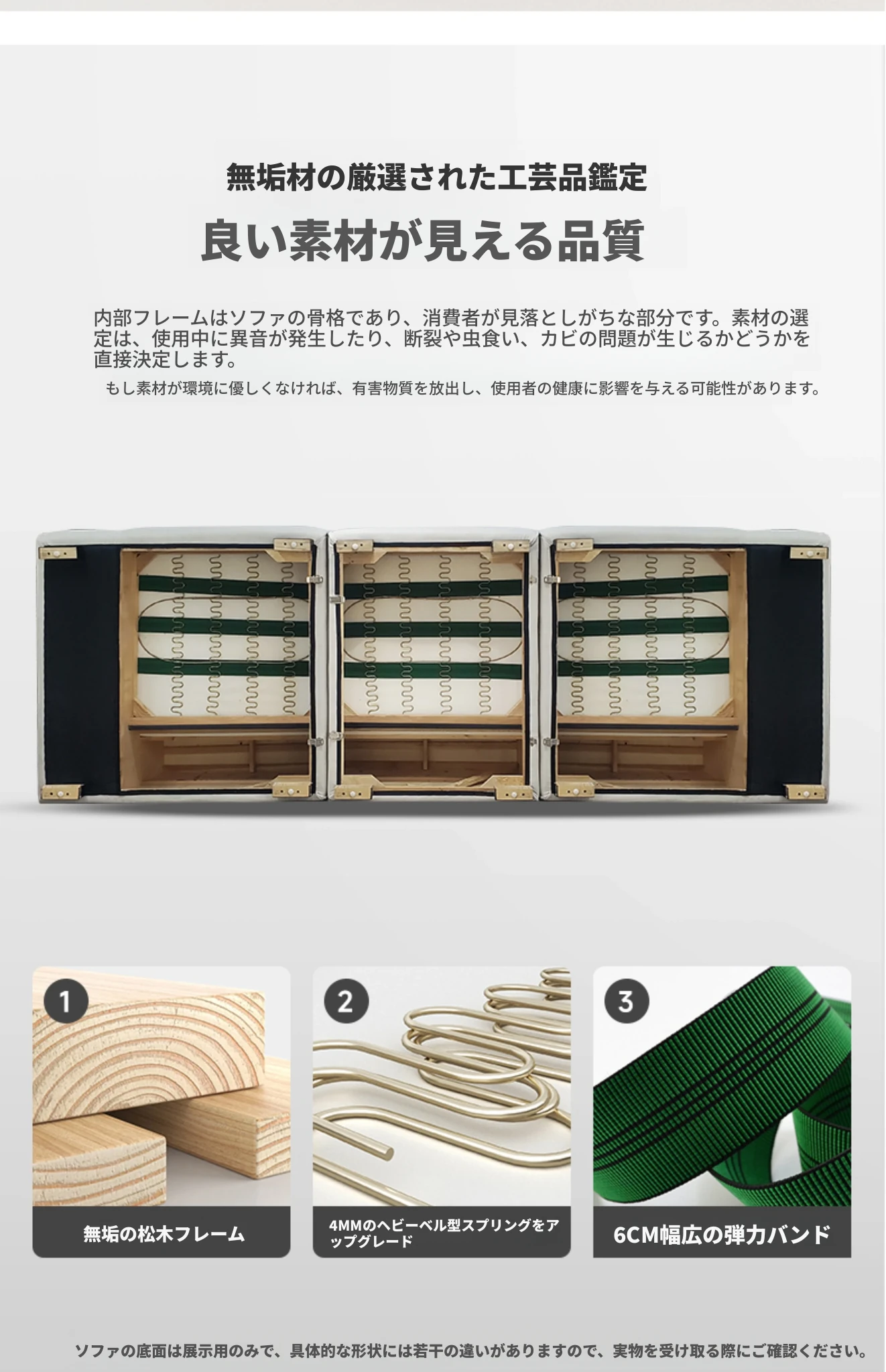 無垢材の厳選された工芸品鑑定

良い素材が見える品質

内部フレームはソファの骨格であり、消費者が見落としがちな部分です。素材の選定は、使用中に異音が発生したり、断裂や虫食い、カビの問題が生じるかどうかを直接決定します。

もし素材が環境に優しくなければ、有害物質を放出し、使用者の健康に影響を与える可能性があります。

1

無垢の松木フレーム

2

4MMのヘビーベル型スプリングをアップグレード

3

6CM幅広の弾力バンド

ソファの底面は展示用のみで、具体的な形状には若干の違いがありますので、実物を受け取る際にご確認ください。