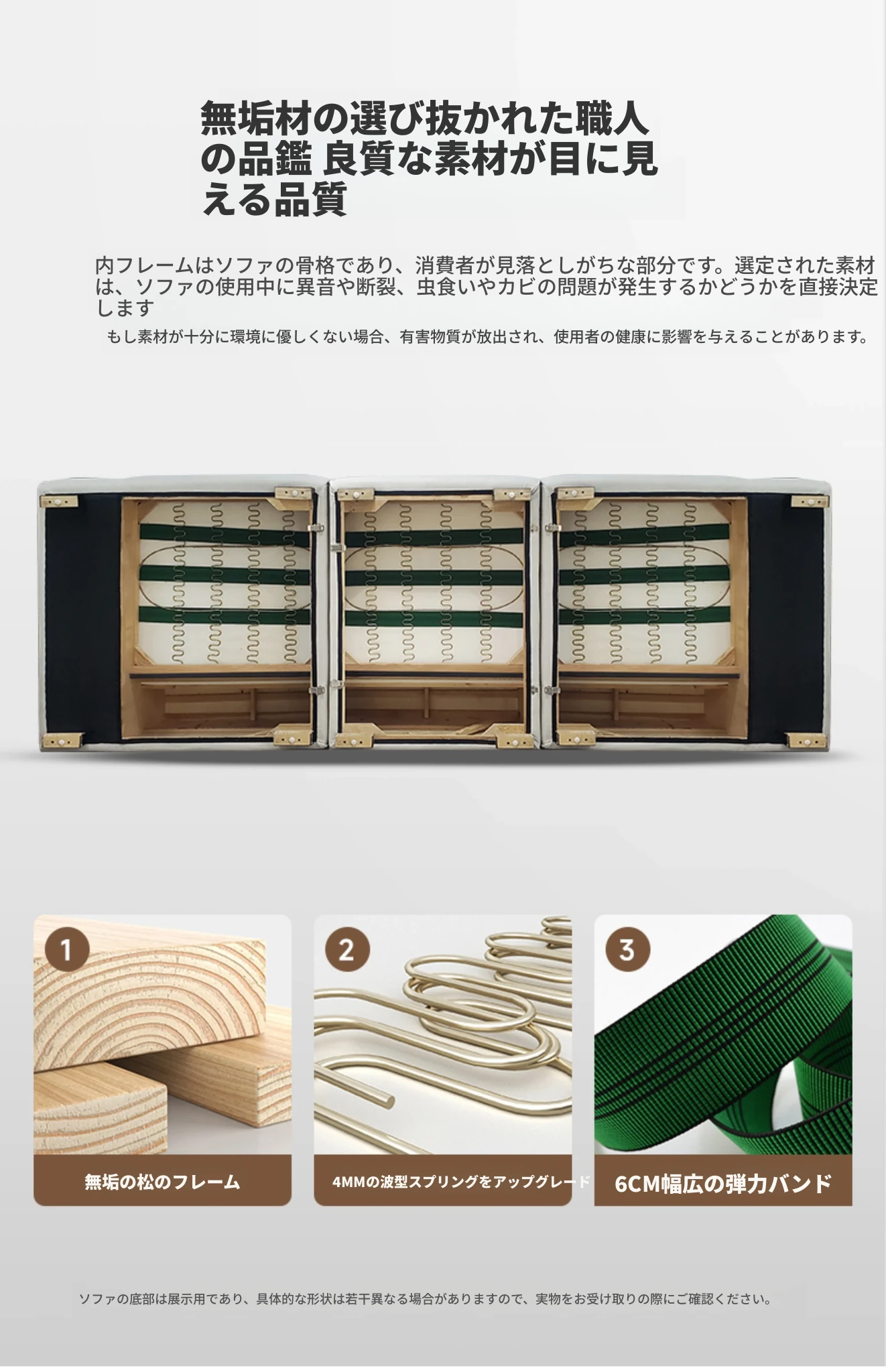 無垢材の選び抜かれた職人の品鑑 良質な素材が目に見える品質

内フレームはソファの骨格であり、消費者が見落としがちな部分です。選定された素材は、ソファの使用中に異音や断裂、虫食いやカビの問題が発生するかどうかを直接決定します

もし素材が十分に環境に優しくない場合、有害物質が放出され、使用者の健康に影響を与えることがあります。

1
無垢の松のフレーム

2
4MMの波型スプリングをアップグレード

3
6CM幅広の弾力バンド

ソファの底部は展示用であり、具体的な形状は若干異なる場合がありますので、実物をお受け取りの際にご確認ください。